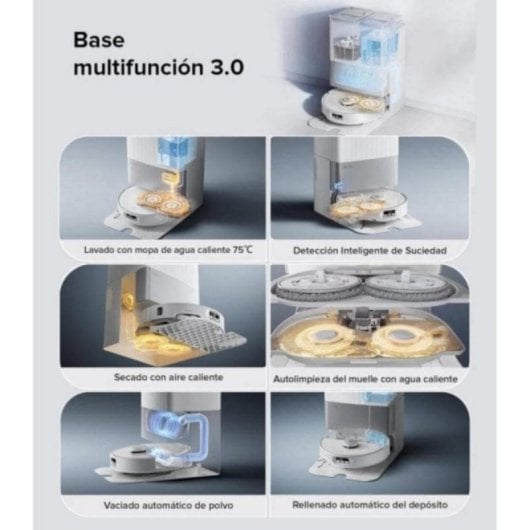 Base
multifunción 3.0

Lavado con mopa de agua caliente 75℃

Detección Inteligente de Suciedad

Secado con aire caliente

Autolimpieza del muelle con agua caliente

Vaciado automático de polvo

Rellenado automático del depósito