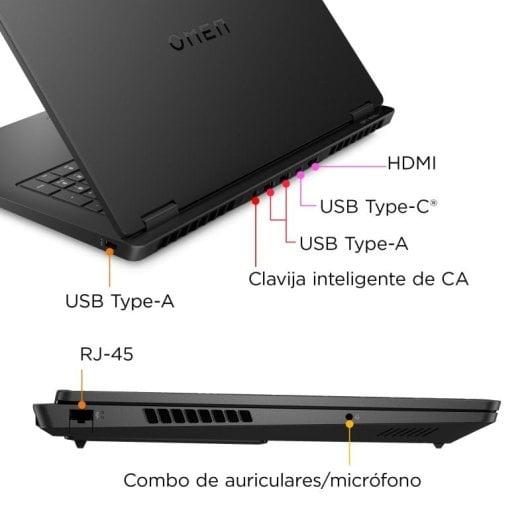 OMEN

HDMI

USB Type-C®

USB Type-A

Clavija inteligente de CA

USB Type-A

RJ-45

Combo de auriculares/micrófono