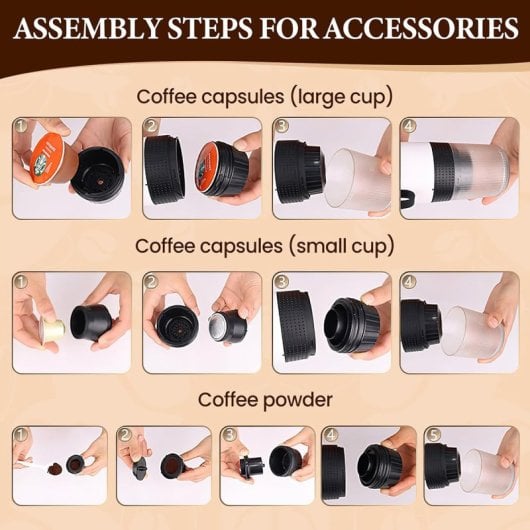 ASSEMBLY STEPS FOR ACCESSORIES

Coffee capsules (large cup)

1

2

3

4

Coffee capsules (small cup)

1

2

3

4

Coffee powder

1

2

3

4

5