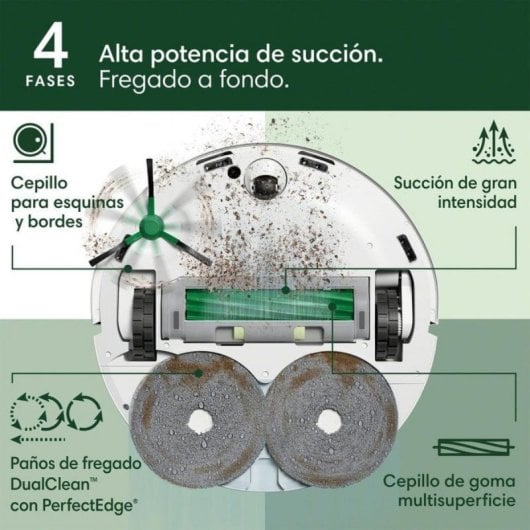 4 FASES

Alta potencia de succión.
Fregado a fondo.

Cepillo para esquinas y bordes

Succión de gran intensidad

Paños de fregado DualClean™ con PerfectEdge®

Cepillo de goma multisuperficie