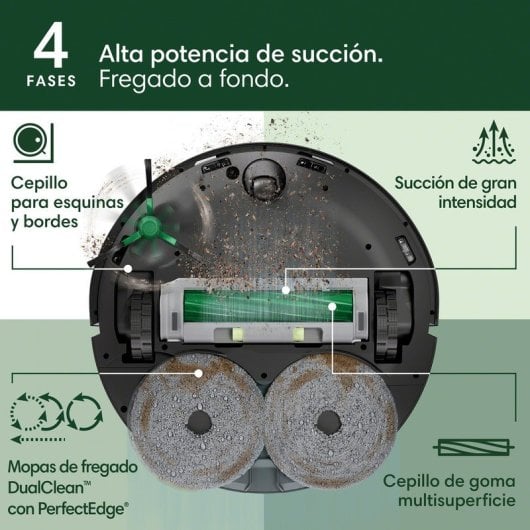 4
FASES
Alta potencia de succión.
Fregado a fondo.

Cepillo para esquinas y bordes

Succión de gran intensidad

Mopas de fregado DualClean™ con PerfectEdge®

Cepillo de goma multisuperficie