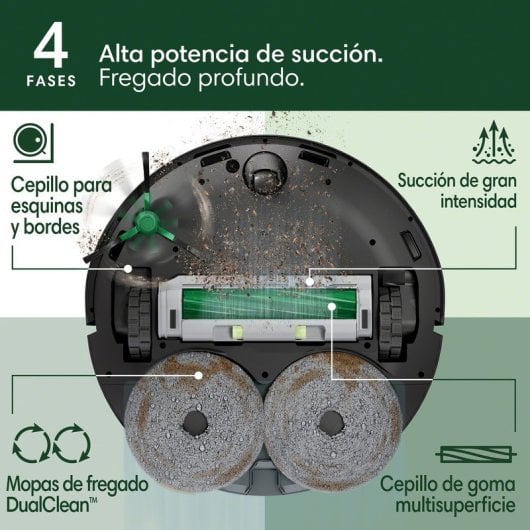 4
FASES

Alta potencia de succión.
Fregado profundo.

Cepillo para esquinas y bordes

Succión de gran intensidad

Mopas de fregado DualClean™

Cepillo de goma multisuperficie