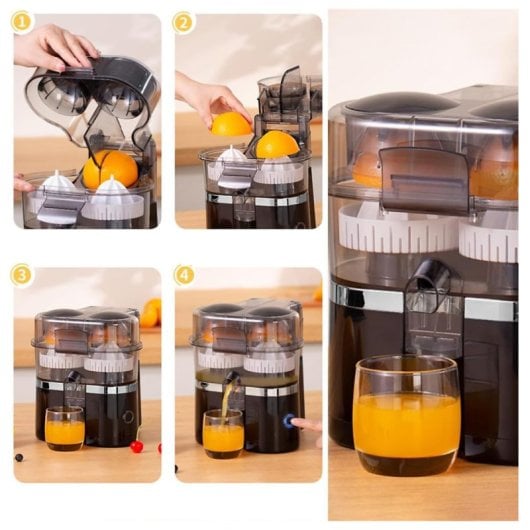 1
2
3
4