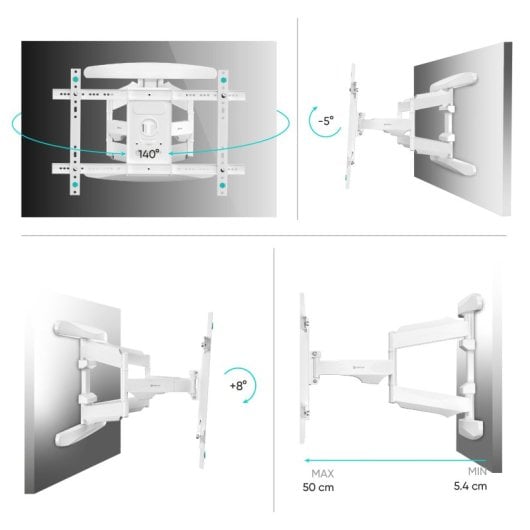 140°

-5°

+8°

MAX
50 cm

MIN
5.4 cm