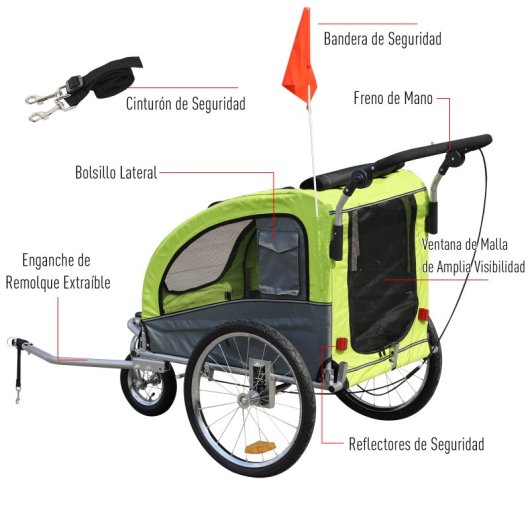 Bandera de Seguridad

Cinturón de Seguridad

Freno de Mano

Bolsillo Lateral

Ventana de Malla de Amplia Visibilidad

Enganche de Remolque Extraíble

Reflectores de Seguridad