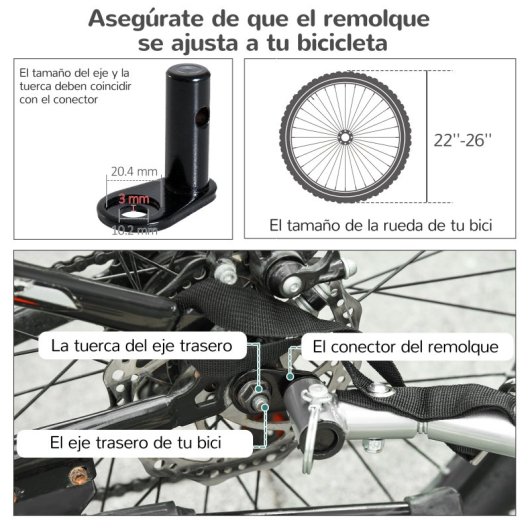 Asegúrate de que el remolque se ajusta a tu bicicleta

El tamaño del eje y la tuerca deben coincidir con el conector

20.4 mm

3 mm

10.2 mm

22''-26''

El tamaño de la rueda de tu bici

La tuerca del eje trasero

El conector del remolque

El eje trasero de tu bici