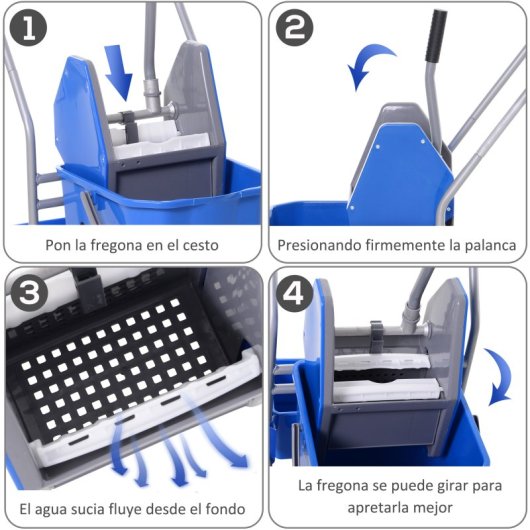 1

Pon la fregona en el cesto

2

Presionando firmemente la palanca

3

El agua sucia fluye desde el fondo

4

La fregona se puede girar para apretarla mejor