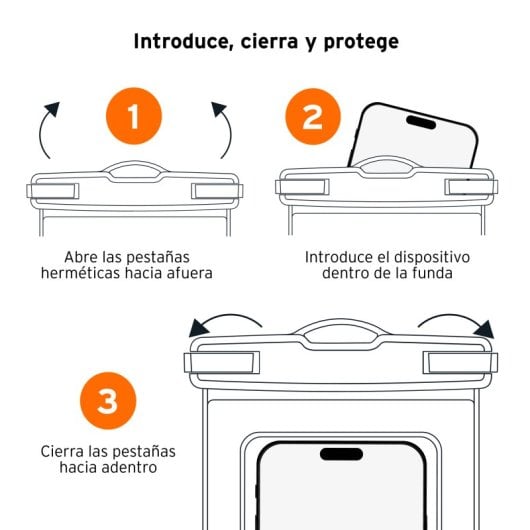 Introduce, cierra y protege

1

Abre las pestañas herméticas hacia afuera

2

Introduce el dispositivo dentro de la funda

3

Cierra las pestañas hacia adentro