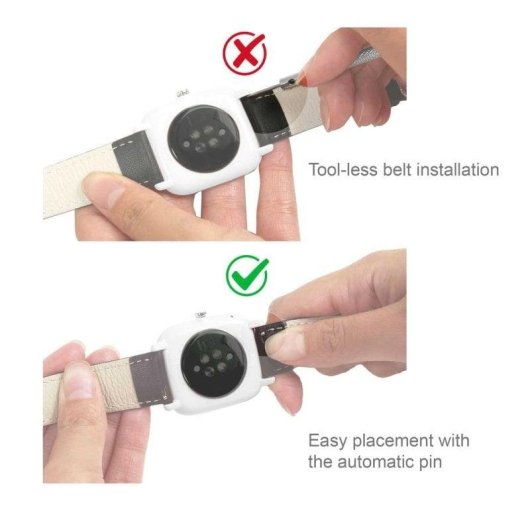 Tool-less belt installation

Easy placement with the automatic pin