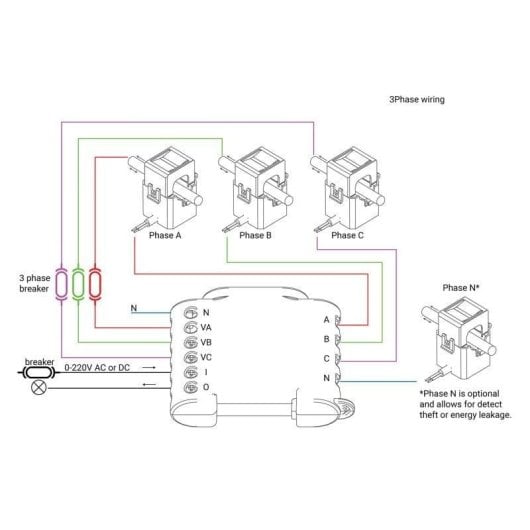 3Phase wiring

Phase A

Phase B

Phase C

3 phase breaker

Phase N*

N

N

VA

VB

VC

I

O

A

B

C

N

breaker

0-220V AC or DC

*Phase N is optional and allows for detect theft or energy leakage.