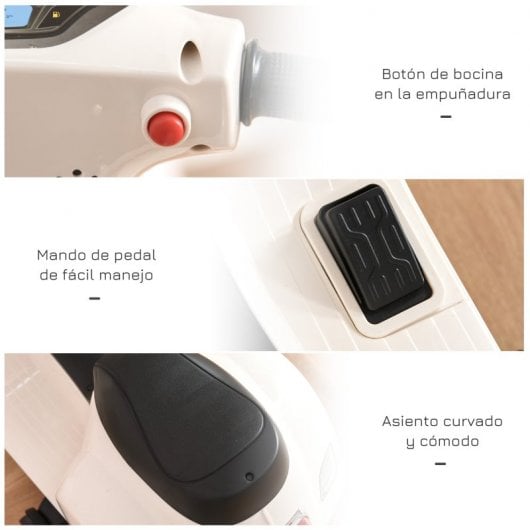 Botón de bocina en la empuñadura

—

Mando de pedal de fácil manejo

—

Asiento curvado y cómodo

—