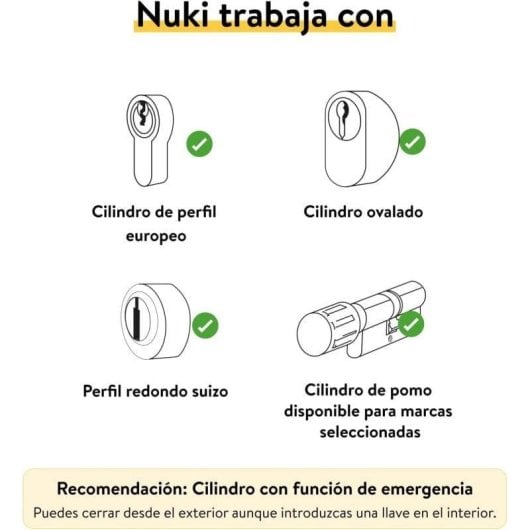 Nuki trabaja con

Cilindro de perfil europeo

Cilindro ovalado

Perfil redondo suizo

Cilindro de pomo disponible para marcas seleccionadas

Recomendación: Cilindro con función de emergencia
Puedes cerrar desde el exterior aunque introduzcas una llave en el interior.