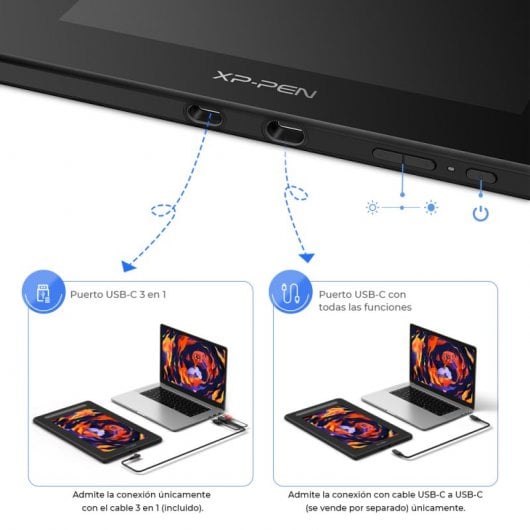 XP-PEN

Puerto USB-C 3 en 1

Admite la conexión únicamente con el cable 3 en 1 (incluido).

Puerto USB-C con todas las funciones

Admite la conexión con cable USB-C a USB-C (se vende por separado) únicamente.