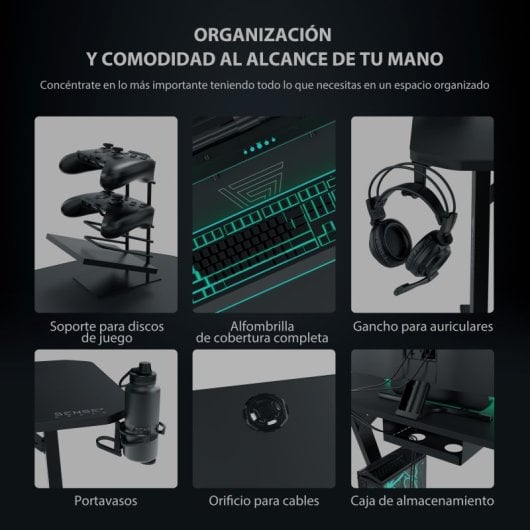 ORGANIZACIÓN
Y COMODIDAD AL ALCANCE DE TU MANO

Concéntrate en lo más importante teniendo todo lo que necesitas en un espacio organizado

Soporte para discos de juego

Alfombrilla de cobertura completa

Gancho para auriculares

Portavasos

Orificio para cables

Caja de almacenamiento