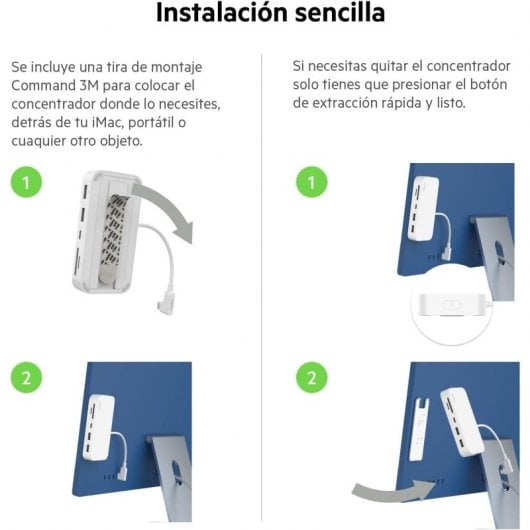 Instalación sencilla

Se incluye una tira de montaje Command 3M para colocar el concentrador donde lo necesites, detrás de tu iMac, portátil o cuaquier otro objeto.

1

2

Si necesitas quitar el concentrador solo tienes que presionar el botón de extracción rápida y listo.

1

2