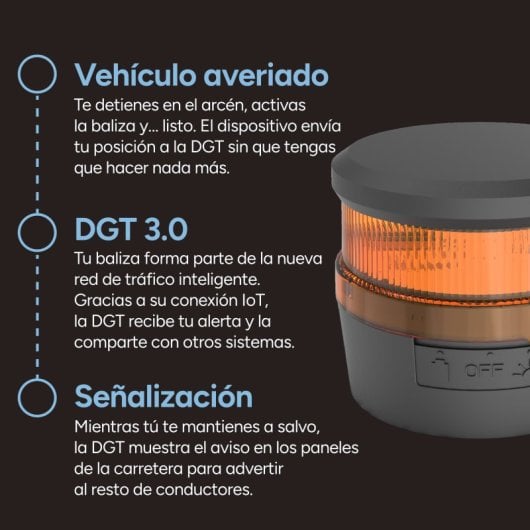 Vehículo averiado

Te detienes en el arcén, activas la baliza y... listo. El dispositivo envía tu posición a la DGT sin que tengas que hacer nada más.

DGT 3.0

Tu baliza forma parte de la nueva red de tráfico inteligente. Gracias a su conexión IoT, la DGT recibe tu alerta y la comparte con otros sistemas.

Señalización

Mientras tú te mantienes a salvo, la DGT muestra el aviso en los paneles de la carretera para advertir al resto de conductores.

OFF