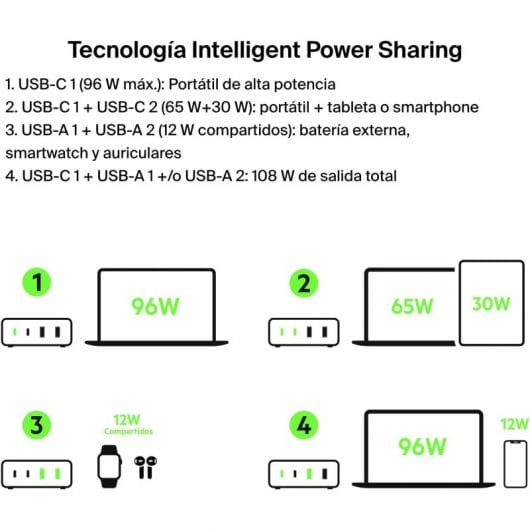 Tecnología Intelligent Power Sharing

1. USB-C 1 (96 W máx.): Portátil de alta potencia
2. USB-C 1 + USB-C 2 (65 W+30 W): portátil + tableta o smartphone
3. USB-A 1 + USB-A 2 (12 W compartidos): batería externa, smartwatch y auriculares
4. USB-C 1 + USB-A 1 +/o USB-A 2: 108 W de salida total

1

96W

2

65W

30W

3

12W
Compartidos

4

96W

12W