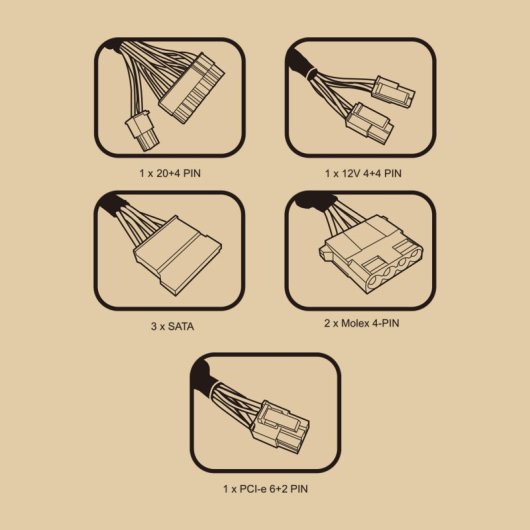 1 x 20+4 PIN

1 x 12V 4+4 PIN

3 x SATA

2 x Molex 4-PIN

1 x PCI-e 6+2 PIN