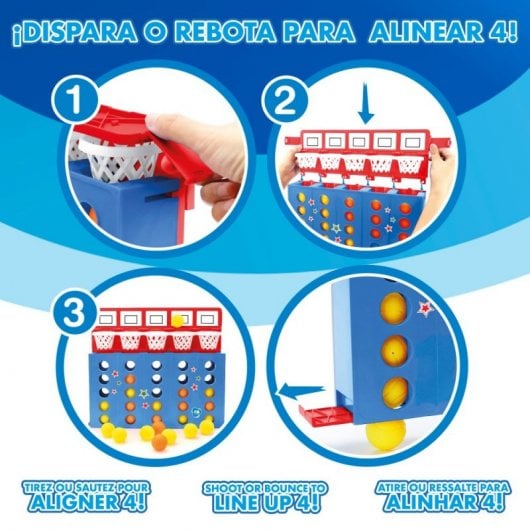 ¡DISPARA O REBOTA PARA ALINEAR 4!

1

2

3

TIREZ OU SAUTEZ POUR ALIGNER 4!

SHOOT OR BOUNCE TO LINE UP 4!

ATIRE OU RESSALTE PARA ALINHAR 4!