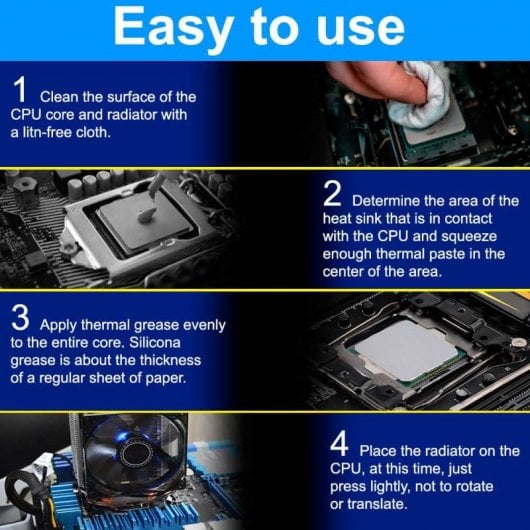 Easy to use

1 Clean the surface of the CPU core and radiator with a litn-free cloth.

2 Determine the area of the heat sink that is in contact with the CPU and squeeze enough thermal paste in the center of the area.

3 Apply thermal grease evenly to the entire core. Silicona grease is about the thickness of a regular sheet of paper.

4 Place the radiator on the CPU, at this time, just press lightly, not to rotate or translate.