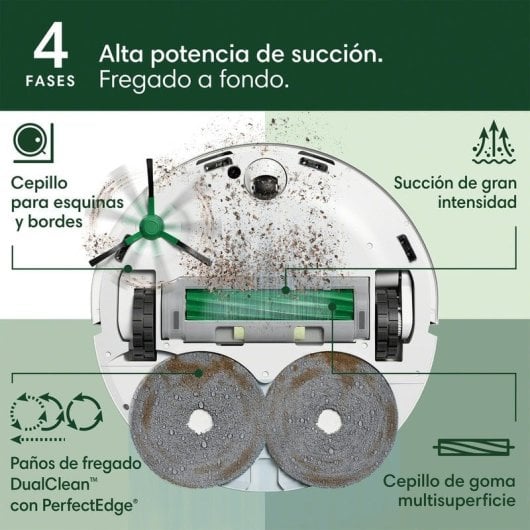 4 FASES

Alta potencia de succión.
Fregado a fondo.

Cepillo para esquinas y bordes

Succión de gran intensidad

Paños de fregado DualClean™ con PerfectEdge®

Cepillo de goma multisuperficie